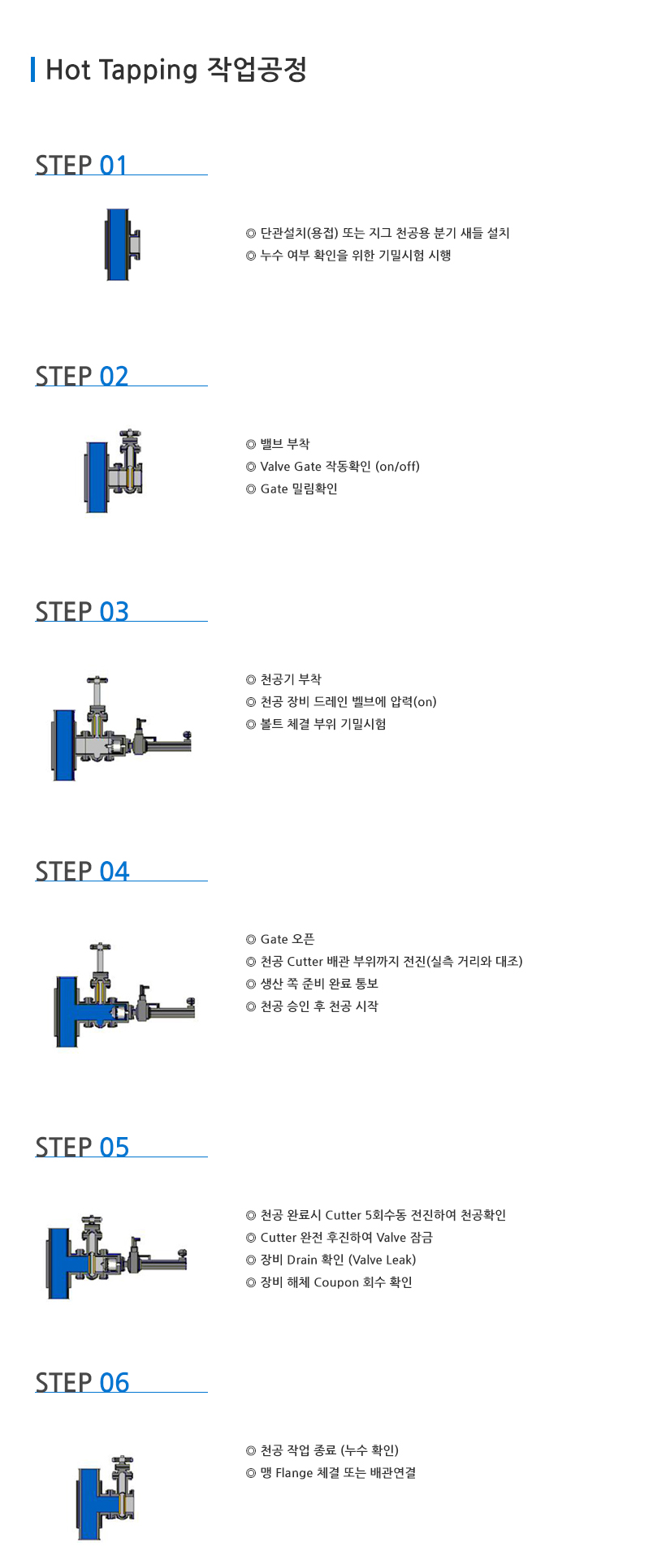 Hot Tapping 작업공정

STEP 01

◎ 단관설치(용접) 또는 지그 천공용 분기 새들 설치
◎ 누수 여부 확인을 위한 기밀시험 시행

STEP 02

◎ 밸브 부착
◎ Valve Gate 작동확인 (on/off)
◎ Gate 밀림확인

STEP 03

◎ 천공기 부착
◎ 천공 장비 드레인 벨브에 압력(on)
◎ 볼트 체결 부위 기밀시험

STEP 04

◎ Gate 오픈
◎ 천공 Cutter 배관 부위까지 전진(실측 거리와 대조)
◎ 생산 쪽 준비 완료 통보
◎ 천공 승인 후 천공 시작

STEP 05

◎ 천공 완료시 Cutter 5회수동 전진하여 천공확인
◎ Cutter 완전 후진하여 Valve 잠금
◎ 장비 Drain 확인 (Valve Leak)
◎ 장비 해체 Coupon 회수 확인

STEP 06

◎ 천공 작업 종료 (누수 확인)
◎ 맹 Flange 체결 또는 배관연결